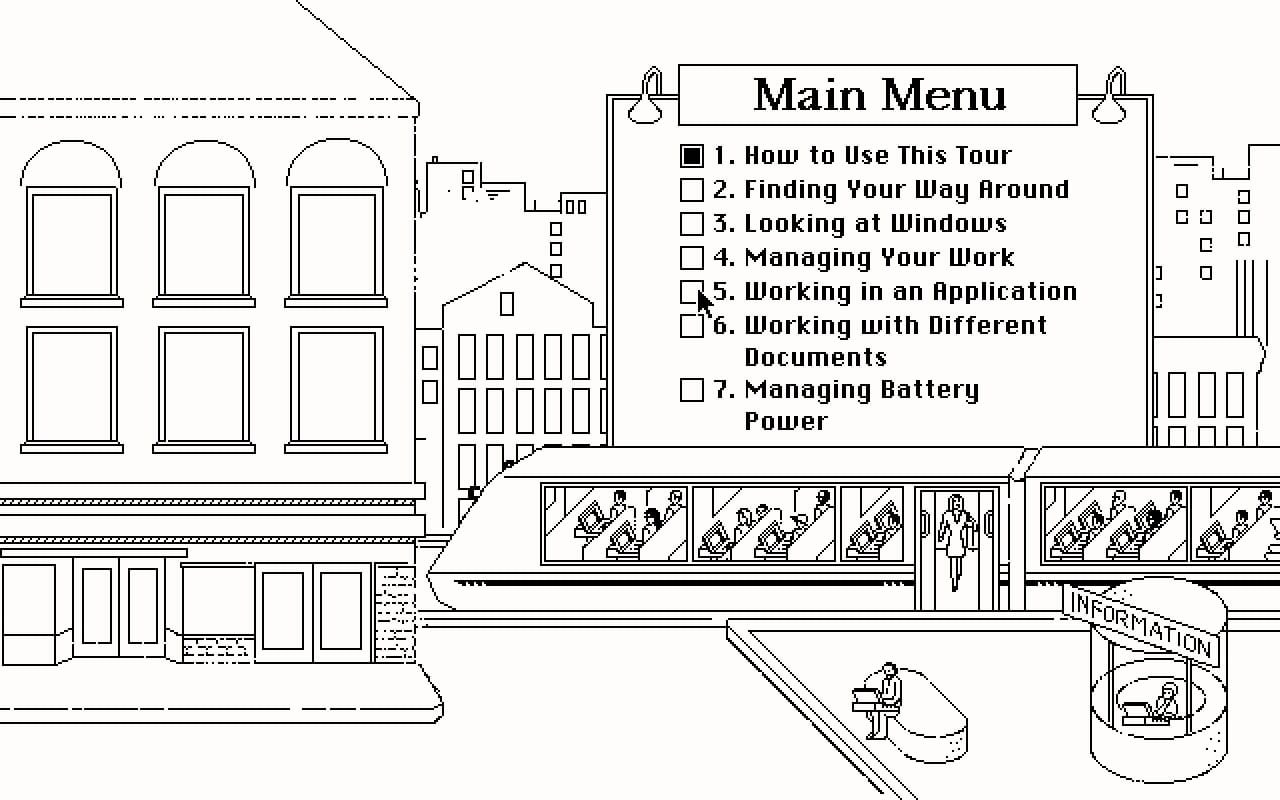 Main Menu

1. How to Use This Tour
2. Finding Your Way Around
3. Looking at Windows
4. Managing Your Work
5. Working in an Application
6. Working with Different Documents
7. Managing Battery Power

INFORMATION